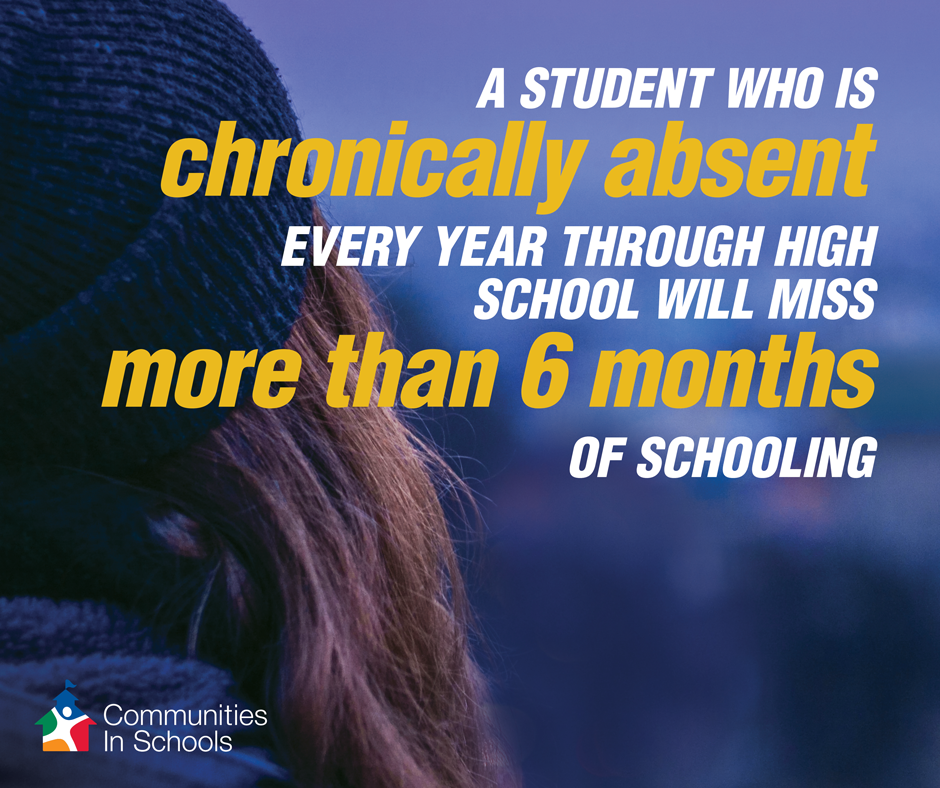 A STUDENT WHO IS
chronically absent
EVERY YEAR THROUGH HIGH SCHOOL WILL MISS
more than 6 months
OF SCHOOLING

Communities In Schools