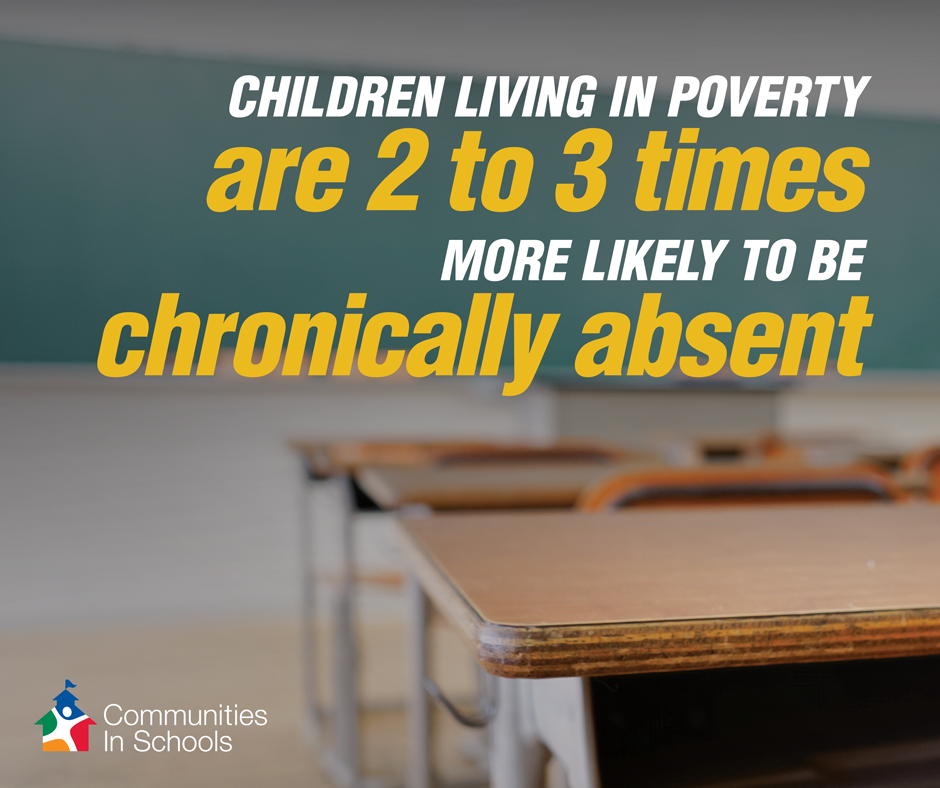 CHILDREN LIVING IN POVERTY
are 2 to 3 times
MORE LIKELY TO BE
chronically absent

Communities In Schools